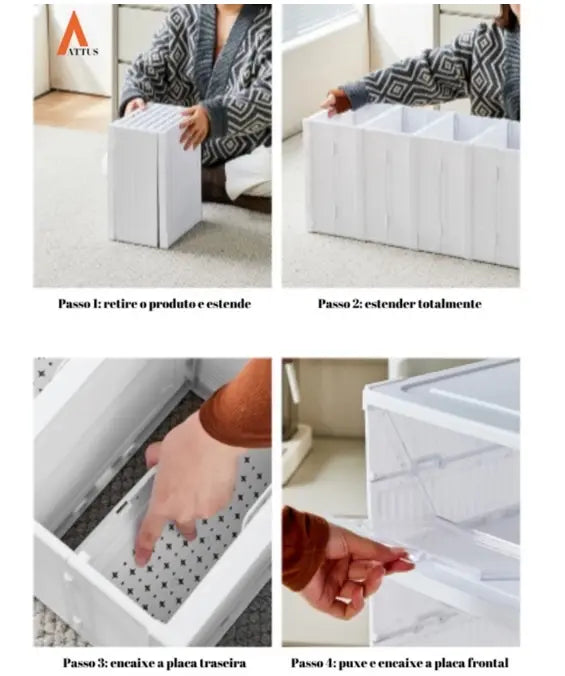 ATTUS

Passo 1: retire o produto e estende

Passo 2: estender totalmente

Passo 3: encaixe a placa traseira

Passo 4: puxe e encaixe a placa frontal