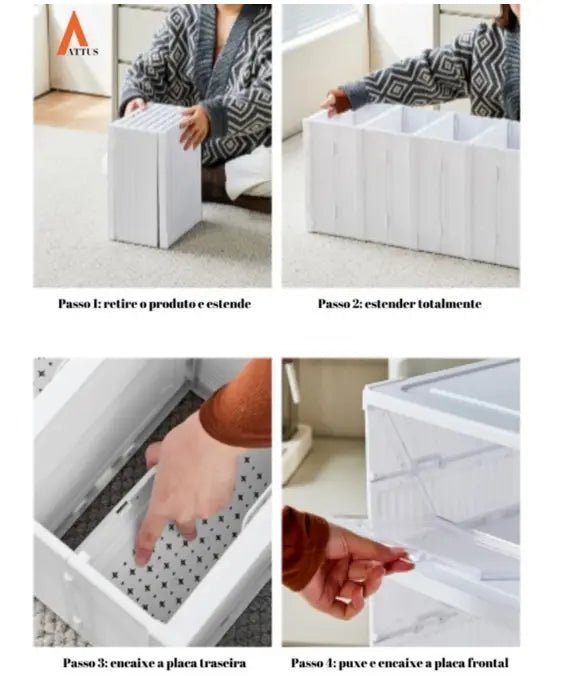 ATTUS

Passo 1: retire o produto e estende

Passo 2: estender totalmente

Passo 3: encaixe a placa traseira

Passo 4: puxe e encaixe a placa frontal