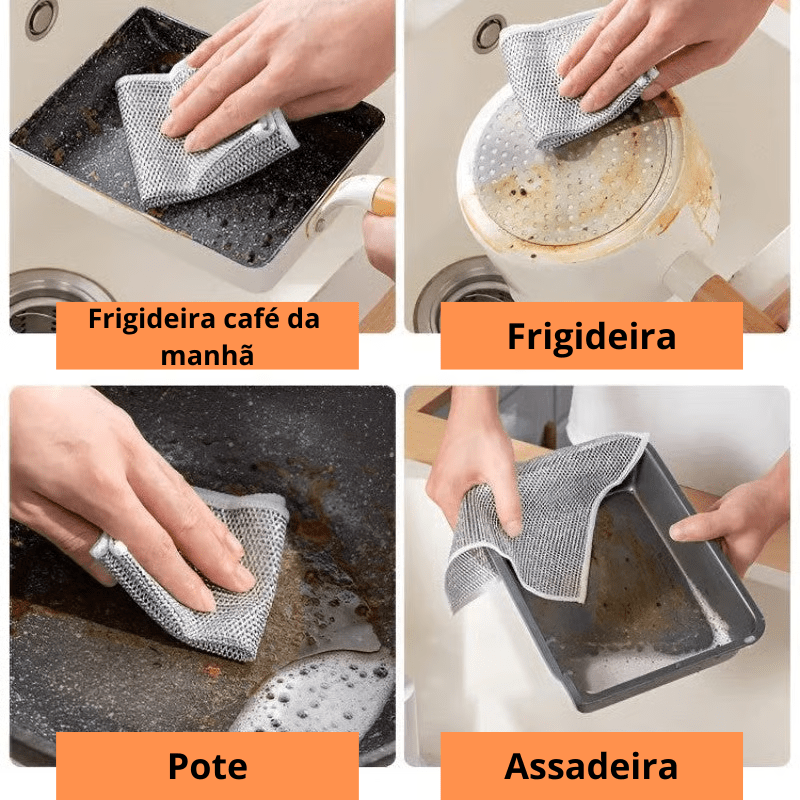 Frigideira café da manhã

Frigideira

Pote

Assadeira