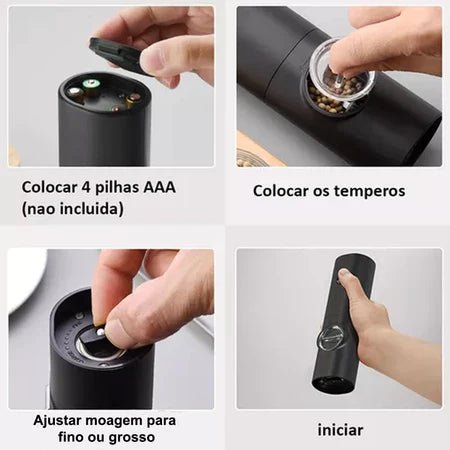 Colocar 4 pilhas AAA (nao incluida)

Colocar os temperos

Ajustar moagem para fino ou grosso

iniciar