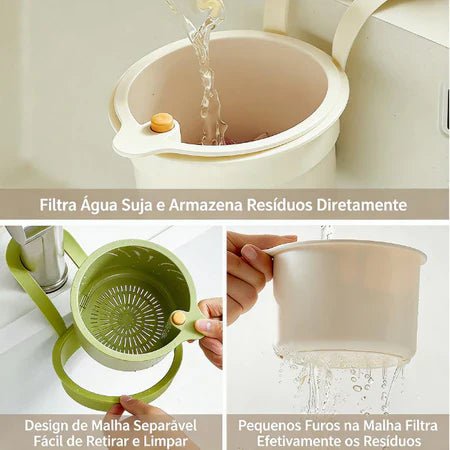 Filtra Água Suja e Armazena Resíduos Diretamente

Design de Malha Separável Fácil de Retirar e Limpar

Pequenos Furos na Malha Filtra Efetivamente os Resíduos