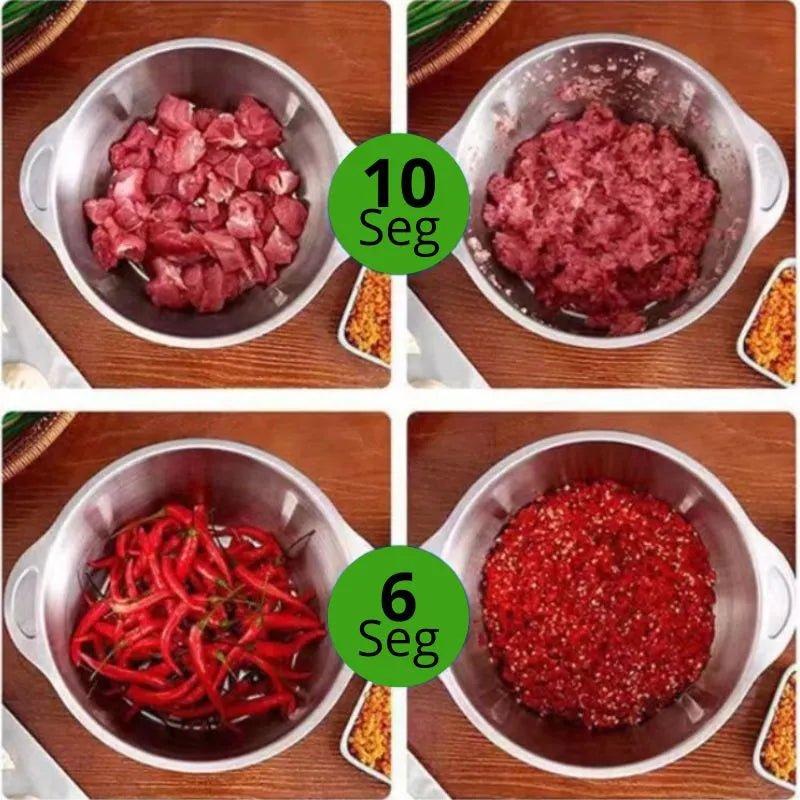 10
Seg

6
Seg